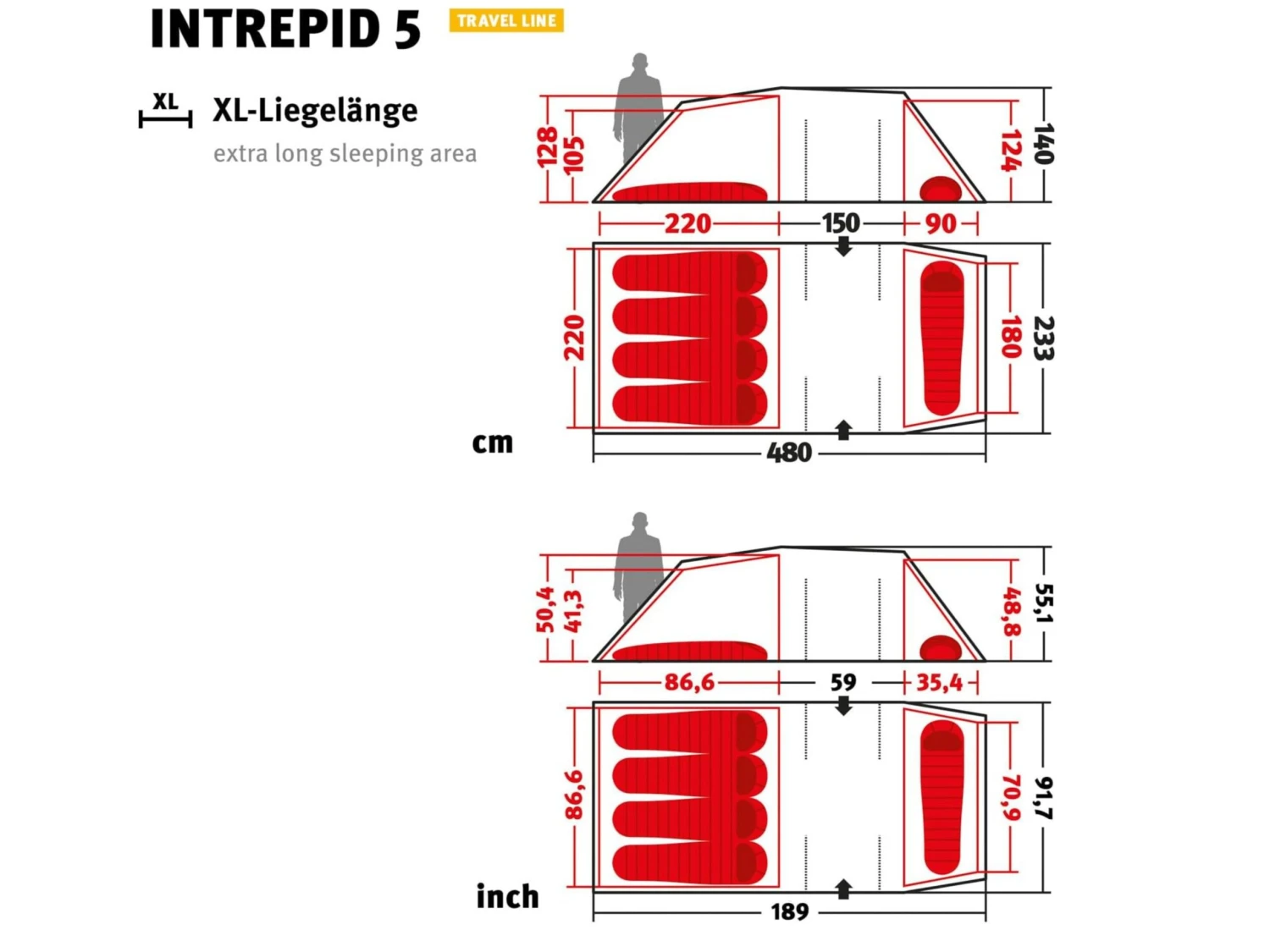 INTREPID 5 TRAVEL LINE

XL XL-Liegelänge
extra long sleeping area

128
105
124
140
220
150
90
220
180
233
cm
480

50,4
41,3
48,8
55,1
86,6
59
35,4
86,6
70,9
91,7
inch
189